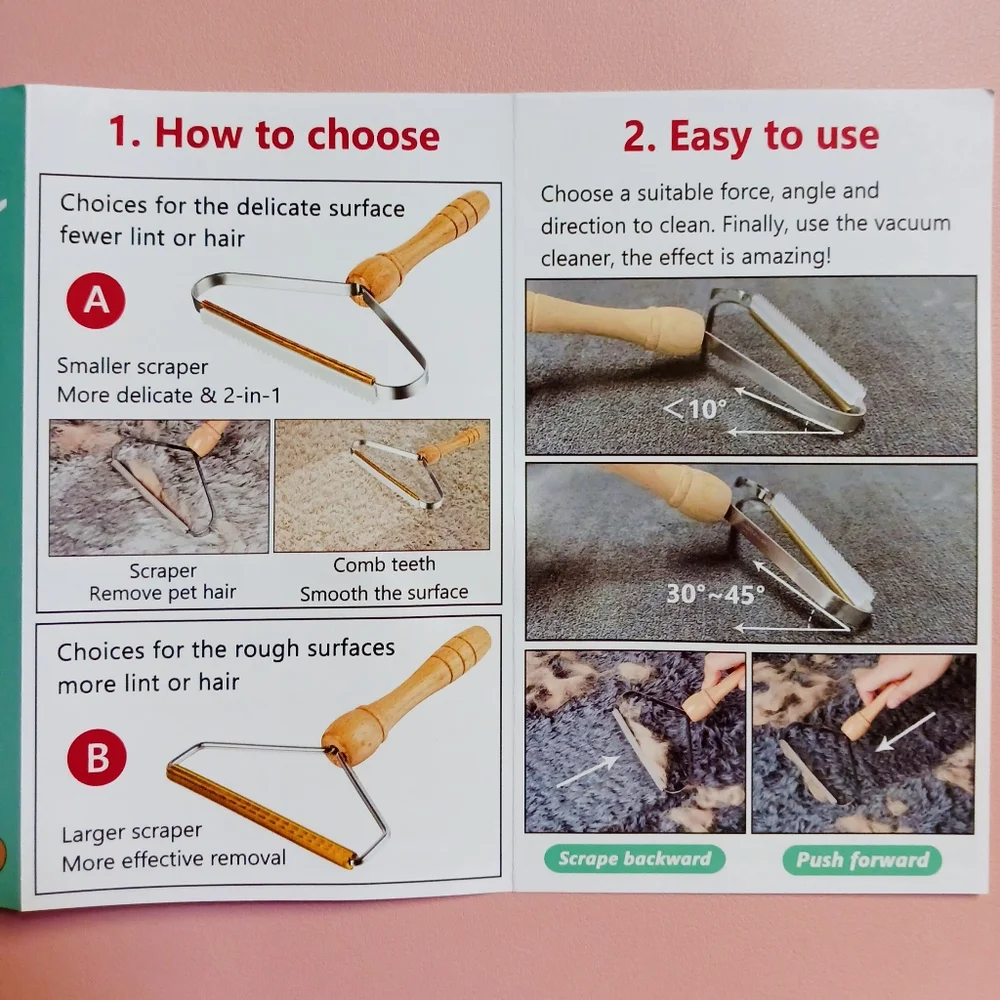 1. How to choose

Choices for the delicate surface
fewer lint or hair

A

Smaller scraper
More delicate & 2-in-1

Scraper
Remove pet hair

Comb teeth
Smooth the surface

Choices for the rough surfaces
more lint or hair

B

Larger scraper
More effective removal

2. Easy to use

Choose a suitable force, angle and direction to clean. Finally, use the vacuum cleaner, the effect is amazing!

<10°

30°~45°

Scrape backward

Push forward